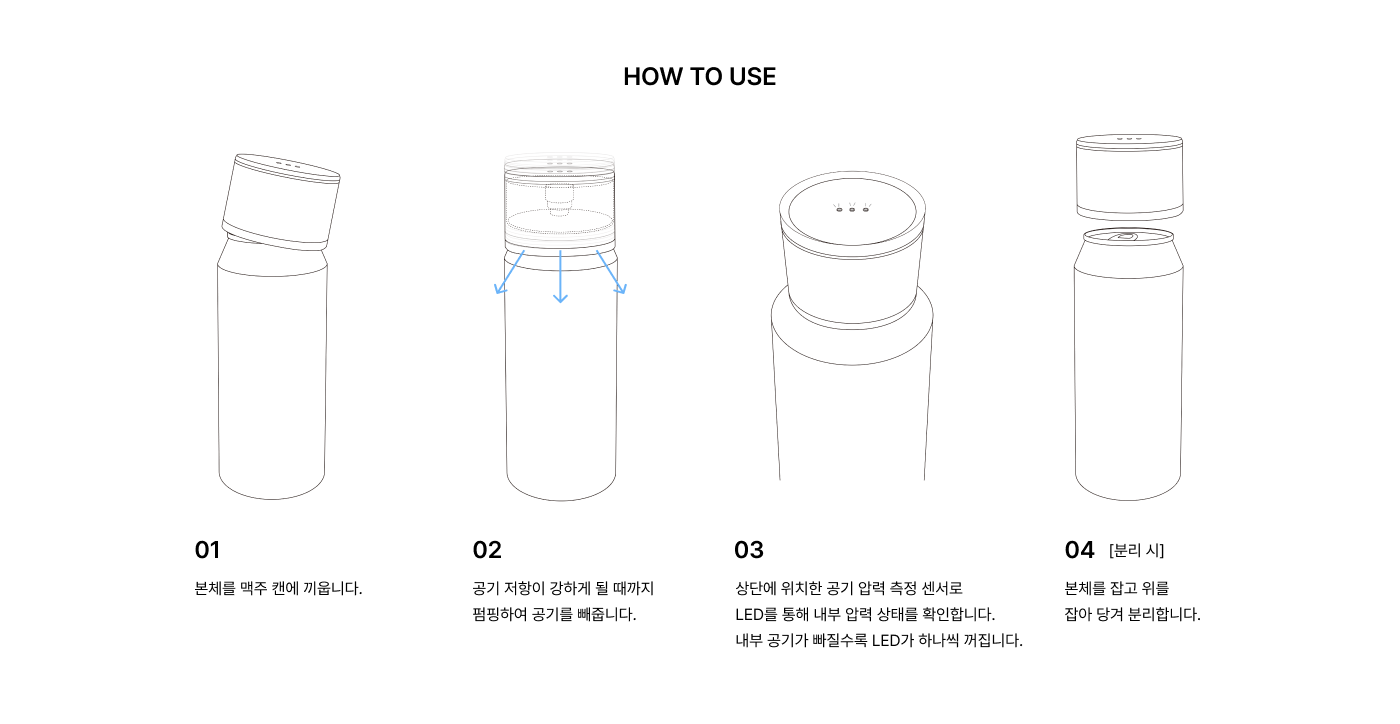 HOW TO USE

01

본체를 맥주 캔에 끼웁니다.

02

공기 저항이 강하게 될 때까지 펌핑하여 공기를 빼줍니다.

03

상단에 위치한 공기 압력 측정 센서로 LED를 통해 내부 압력 상태를 확인합니다. 내부 공기가 빠질수록 LED가 하나씩 꺼집니다.

04 [분리 시]

본체를 잡고 위를 잡아 당겨 분리합니다.